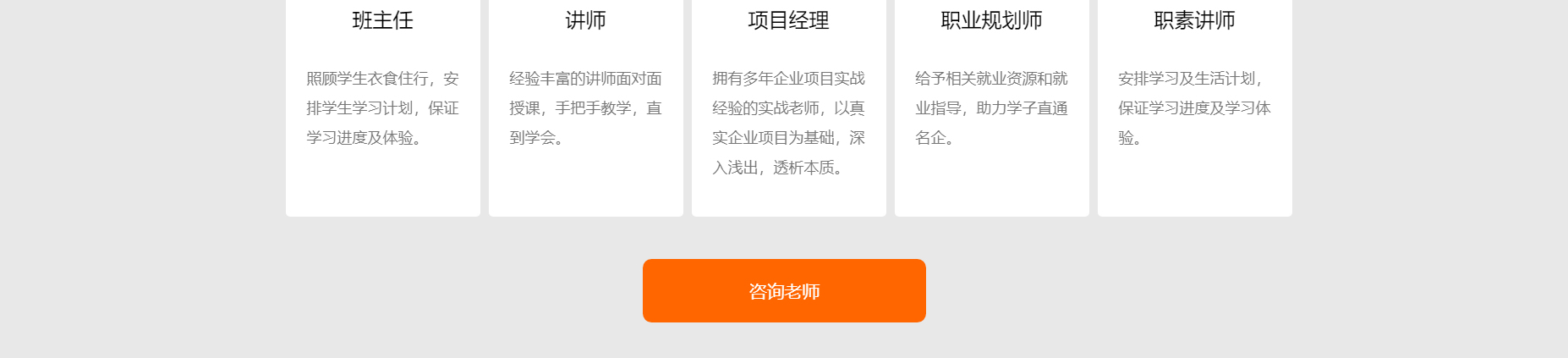 班主任

照顾学生衣食住行，安排学生学习计划，保证学习进度及体验。

讲师

经验丰富的讲师面对面授课，手把手教学，直到学会。

项目经理

拥有多年企业项目实战经验的实战老师，以真实企业项目为基础，深入浅出，透析本质。

职业规划师

给予相关就业资源和就业指导，助力学子直通名企。

职素讲师

安排学习及生活计划，保证学习进度及学习体验。

咨询老师