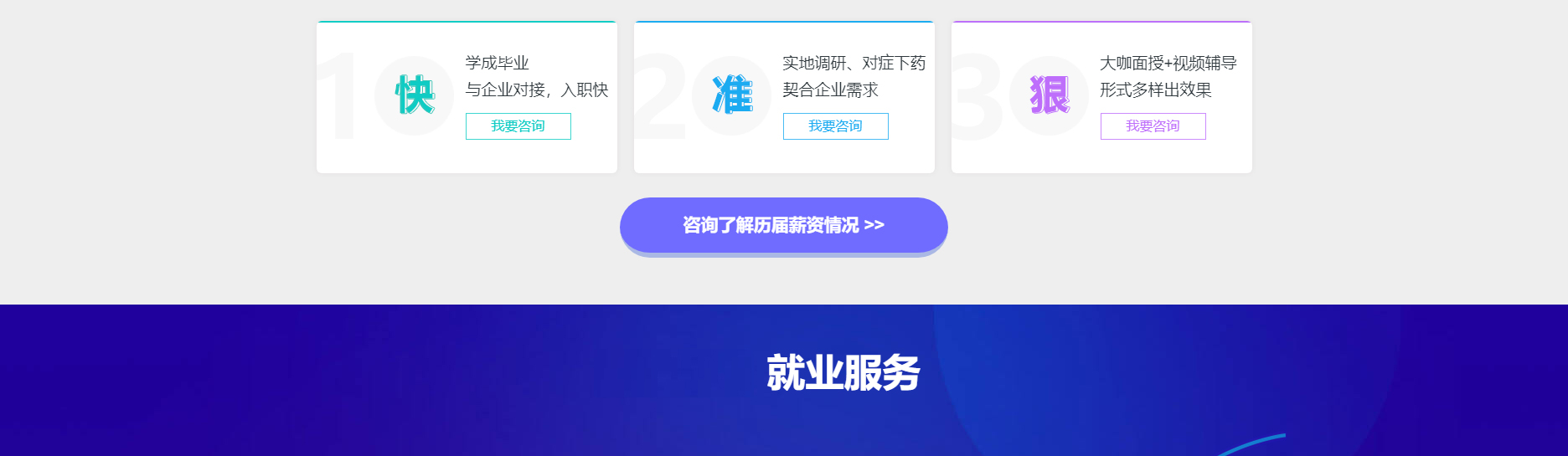 1

快

学成毕业
与企业对接，入职快

我要咨询

2

准

实地调研、对症下药
契合企业需求

我要咨询

3

狠

大咖面授+视频辅导
形式多样出效果

我要咨询

咨询了解历届薪资情况 >>

就业服务